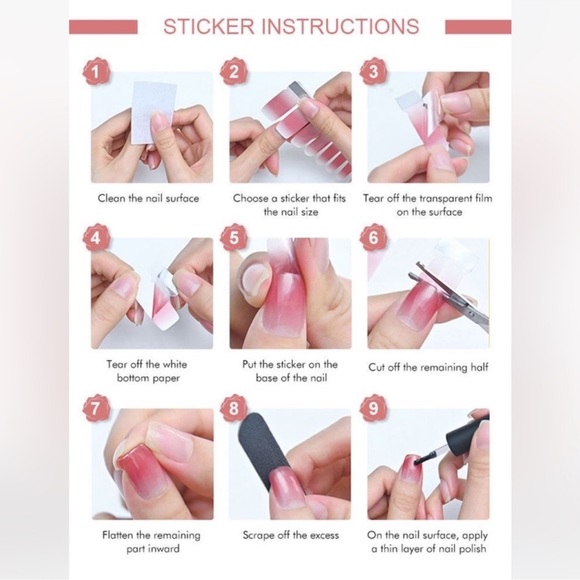 STICKER INSTRUCTIONS

1
Clean the nail surface

2
Choose a sticker that fits the nail size

3
Tear off the transparent film on the surface

4
Tear off the white bottom paper

5
Put the sticker on the base of the nail

6
Cut off the remaining half

7
Flatten the remaining part inward

8
Scrape off the excess

9
On the nail surface, apply a thin layer of nail polish